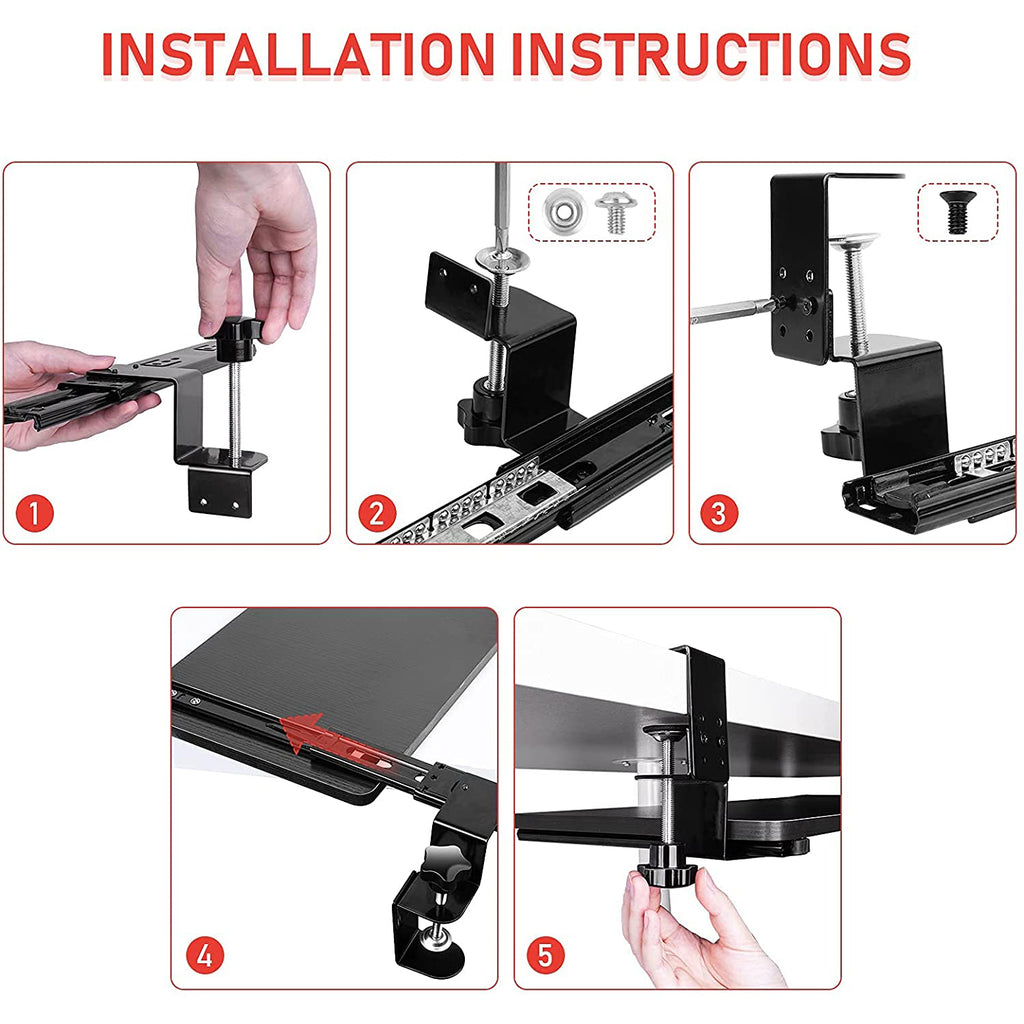 INSTALLATION INSTRUCTIONS

1

2

3

4

5