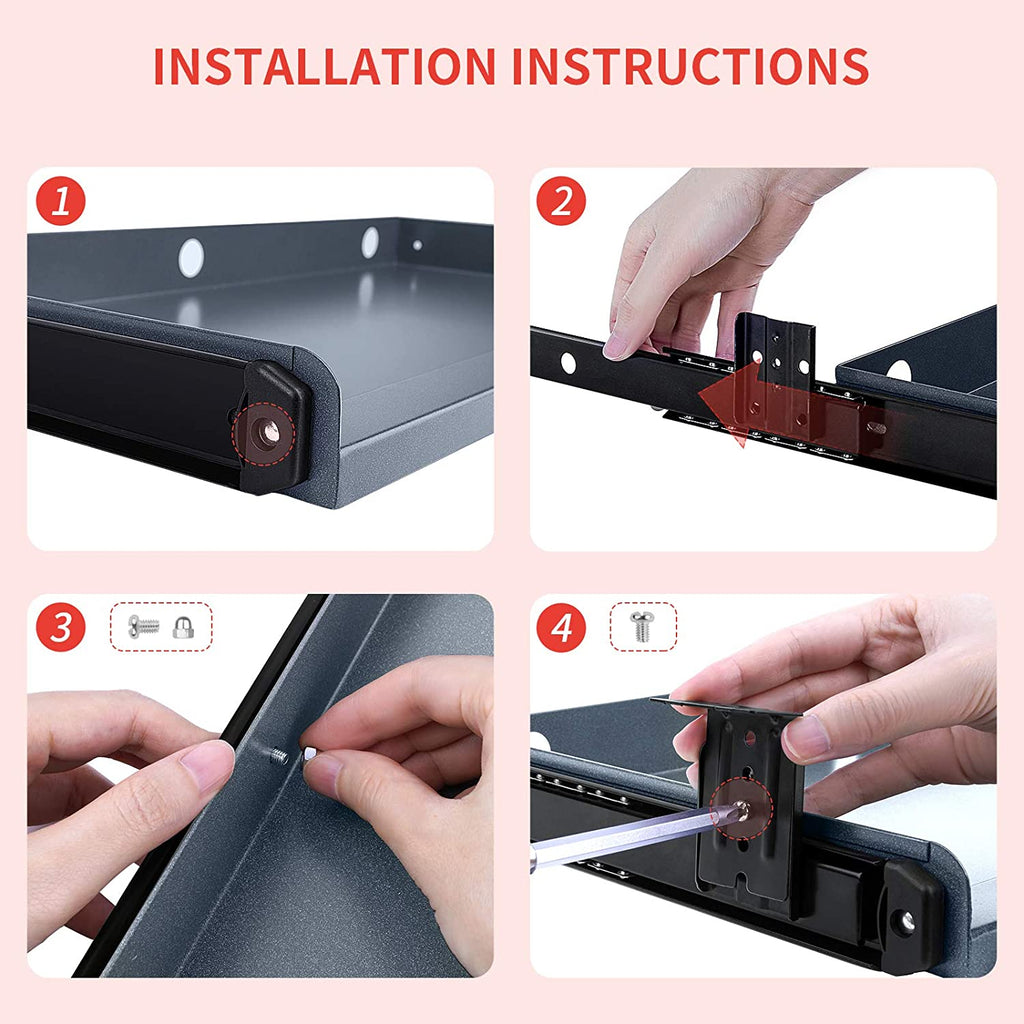 INSTALLATION INSTRUCTIONS

1

2

3

4