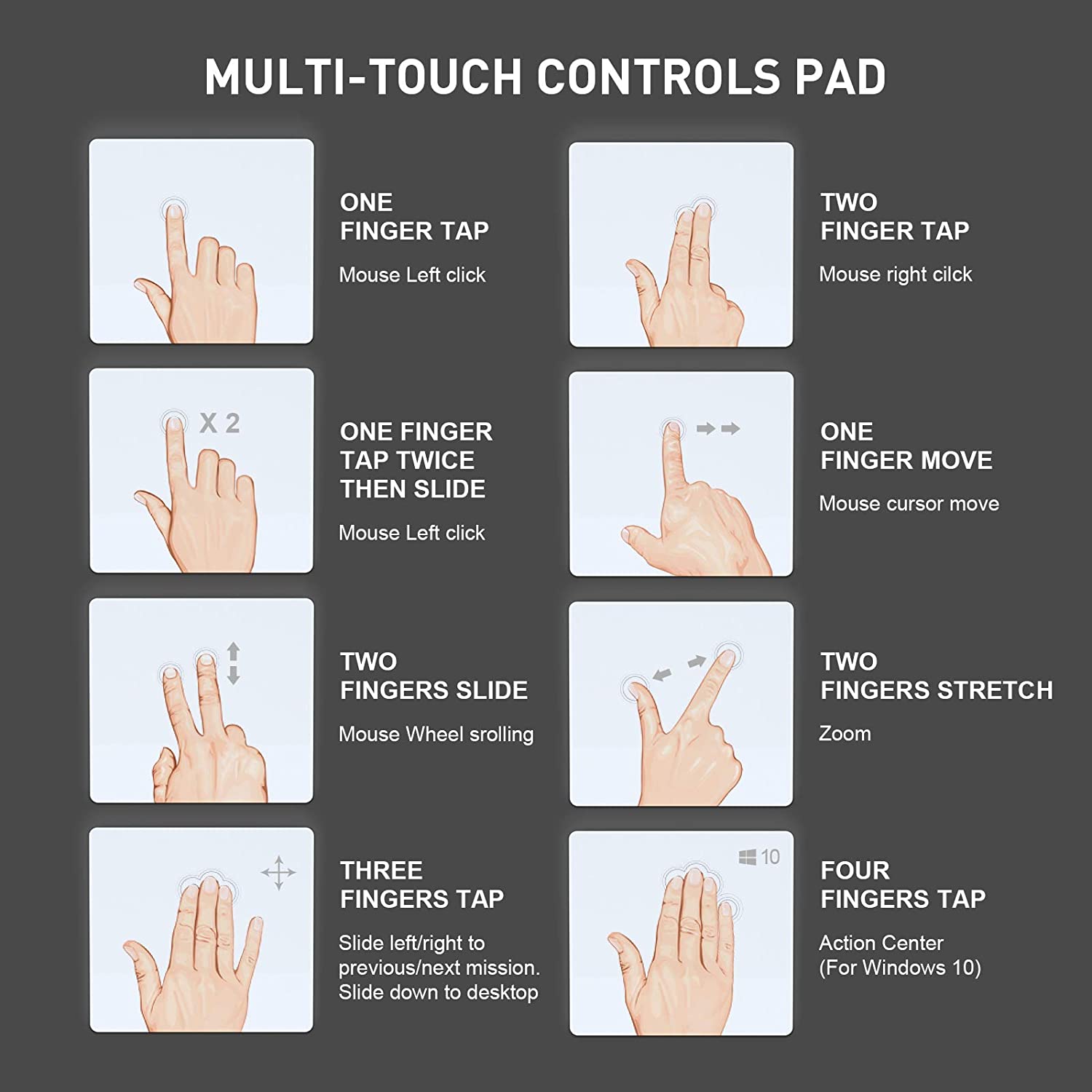 MULTI-TOUCH CONTROLS PAD

ONE FINGER TAP

Mouse Left click

TWO FINGER TAP

Mouse right cilck

X 2

ONE FINGER TAP TWICE THEN SLIDE

Mouse Left click

ONE FINGER MOVE

Mouse cursor move

TWO FINGERS SLIDE

Mouse Wheel srolling

TWO FINGERS STRETCH

Zoom

THREE FINGERS TAP

Slide left/right to previous/next mission. Slide down to desktop

10

FOUR FINGERS TAP

Action Center (For Windows 10)