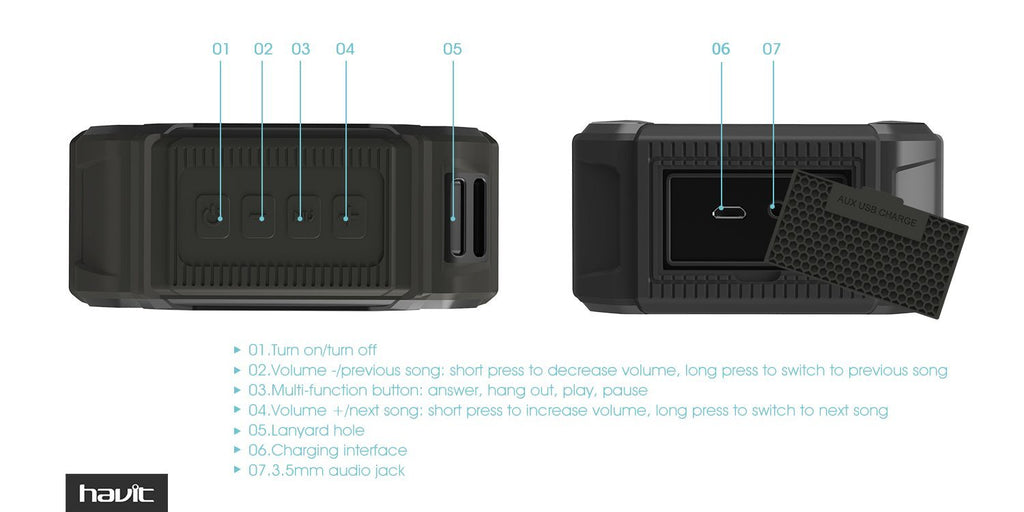 01 02 03 04 05

06 07

AUX USB CHARGE

▸ 01.Turn on/turn off
▸ 02.Volume -/previous song: short press to decrease volume, long press to switch to previous song
▸ 03.Multi-function button: answer, hang out, play, pause
▸ 04.Volume +/next song: short press to increase volume, long press to switch to next song
▸ 05.Lanyard hole
▸ 06.Charging interface
▸ 07.3.5mm audio jack

havit